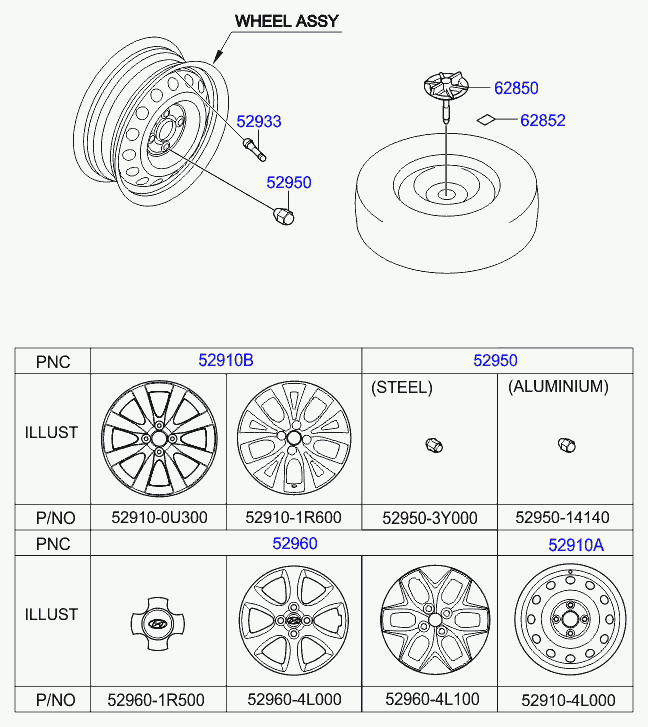 WHEEL ASSY

52933

52950

62850

62852

| PNC | 52910B | | 52950 | |
|---|---|---|---|---|
| ILLUST | | | (STEEL) | (ALUMINIUM) |
| P/NO | 52910-0U300 | 52910-1R600 | 52950-3Y000 | 52950-14140 |
| PNC | 52960 | | | 52910A |
| ILLUST | | | | |
| P/NO | 52960-1R500 | 52960-4L000 | 52960-4L100 | 52910-4L000 |