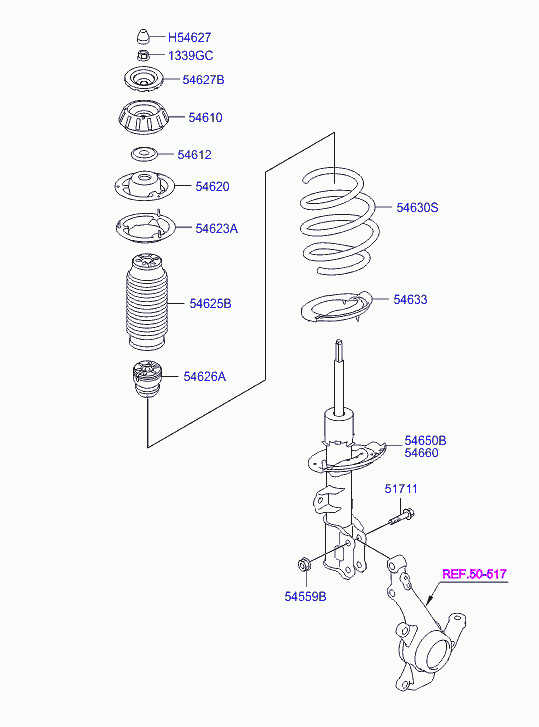 H54627
1339GC
54627B
54610
54612
54620
54623A
54625B
54626A
54630S
54633
54650B
54660
51711
54559B
REF.50-517