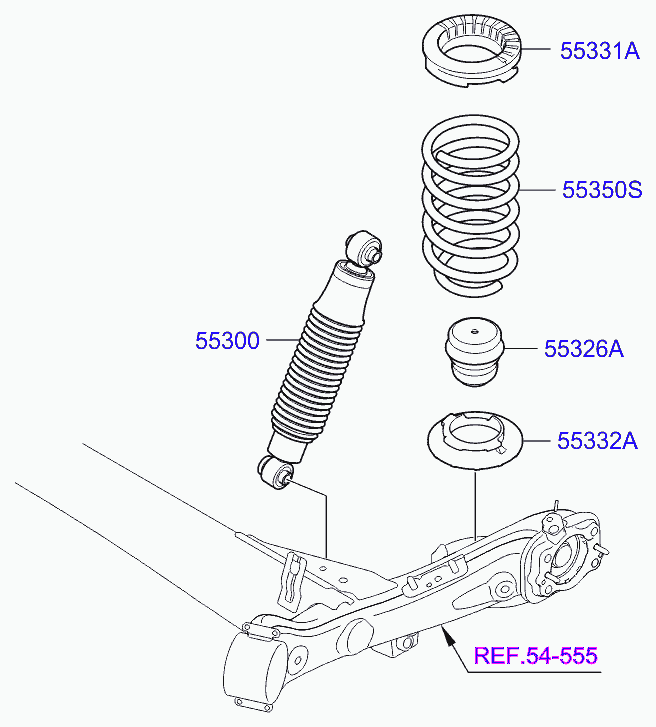 55331A

55350S

55300

55326A

55332A

REF.54-555