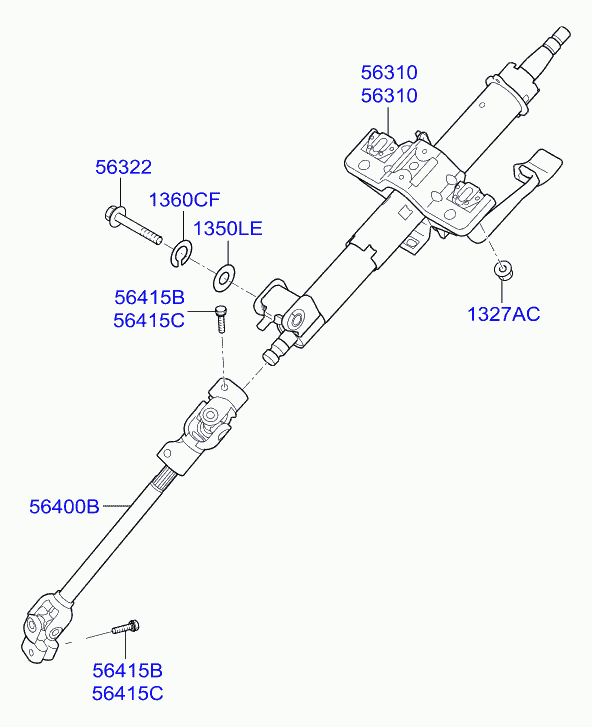 56310
56310

56322

1360CF

1350LE

56415B
56415C

1327AC

56400B

56415B
56415C