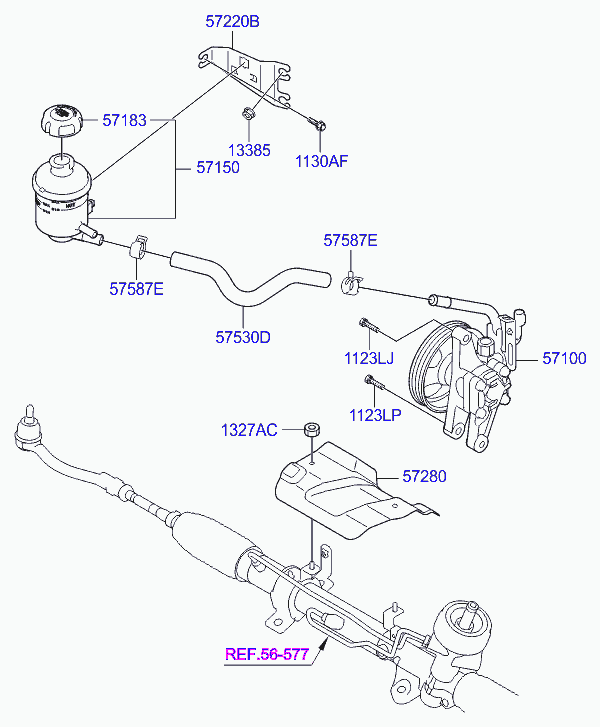 57220B
57183
13385
1130AF
57150
57587E
57587E
57530D
1123LJ
57100
1123LP
1327AC
57280
REF.56-577