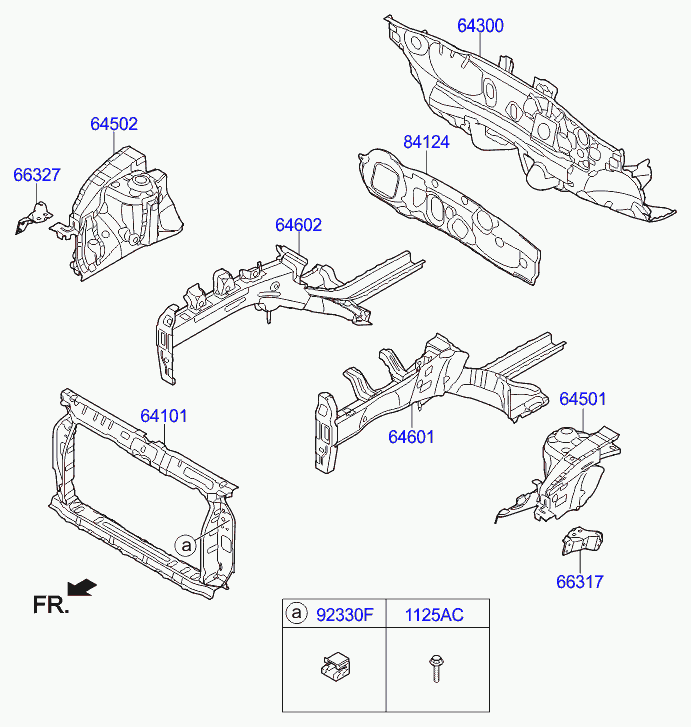 64300

64502

84124

66327

64602

64501

64101

64601

a

66317

FR.

| a 92330F | 1125AC |
|---|---|
| | |