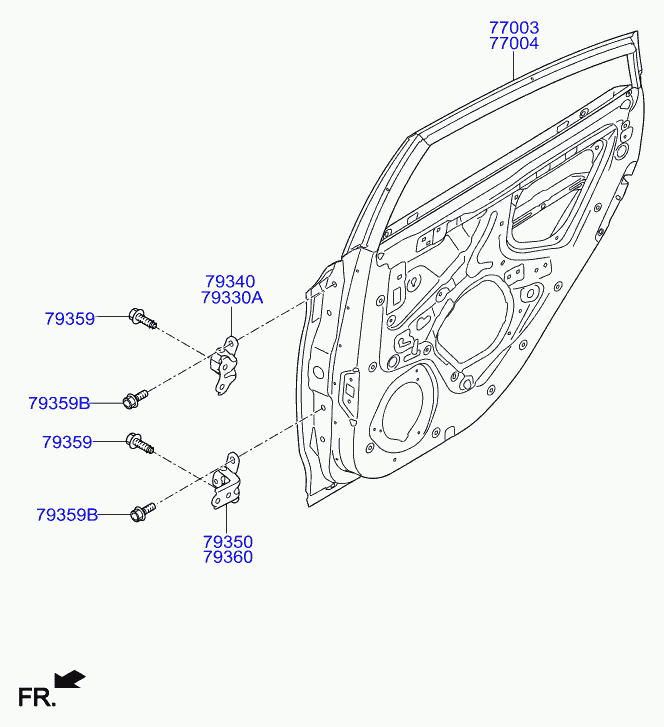 77003
77004

79340
79330A

79359

79359B

79359

79359B

79350
79360

FR.