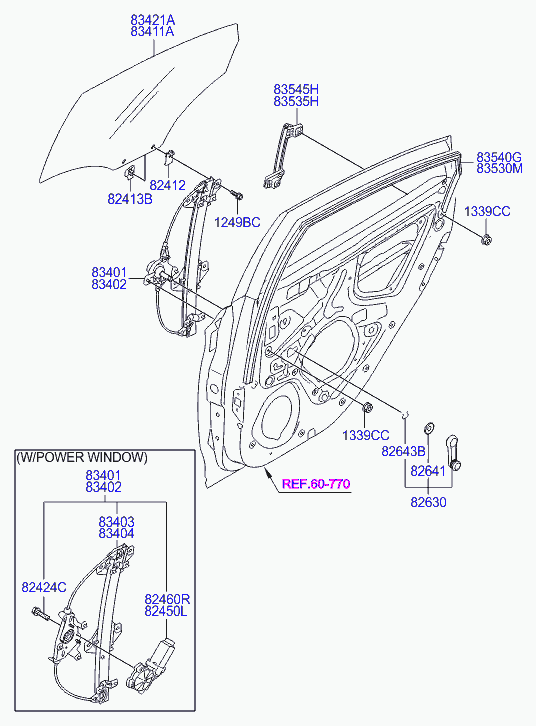 83421A
83411A

83545H
83535H

83540G
83530M

82413B

82412

1249BC

1339CC

83401
83402

1339CC

82643B

82641

82630

REF.60-770

(W/POWER WINDOW)
83401
83402

83403
83404

82424C

82460R
82450L