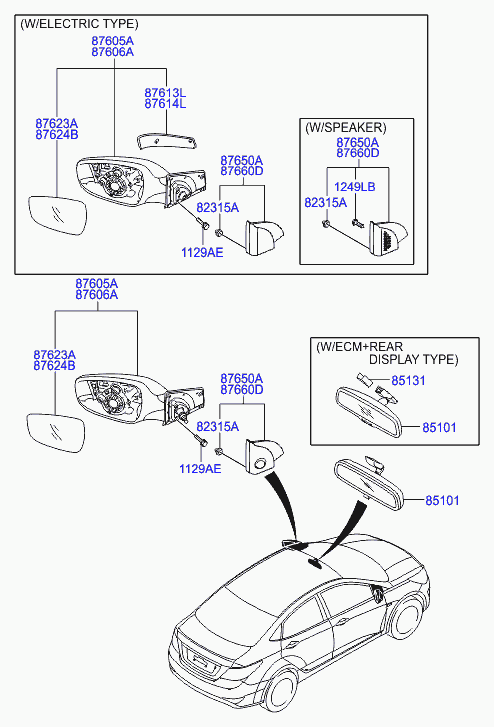 (W/ELECTRIC TYPE)
87605A
87606A
87613L
87614L
87623A
87624B
87650A
87660D
82315A
1129AE
(W/SPEAKER)
87650A
87660D
1249LB
82315A
87605A
87606A
87623A
87624B
87650A
87660D
82315A
1129AE
(W/ECM+REAR DISPLAY TYPE)
85131
85101
85101