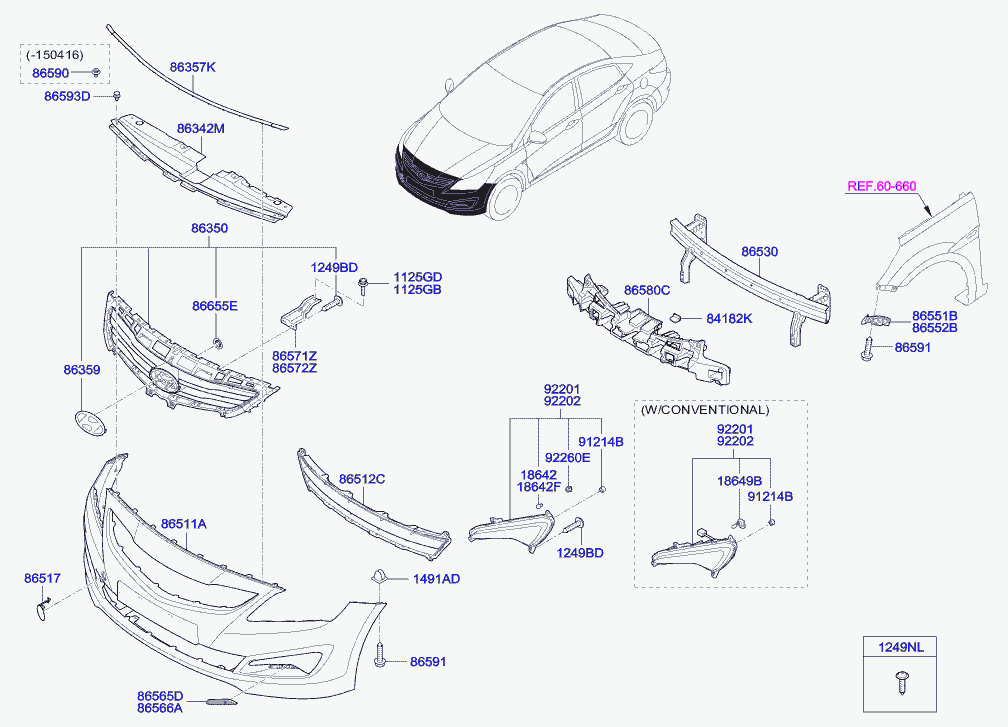 (-150416)
86590
86593D
86357K
86342M
86350
1249BD
1125GD
1125GB
86655E
86571Z
86572Z
86359
REF.60-660
86530
86580C
84182K
86551B
86552B
86591
92201
92202
91214B
92260E
18642
18642F
1249BD
(W/CONVENTIONAL)
92201
92202
18649B
91214B
86512C
86511A
86517
1491AD
86591
86565D
86566A
1249NL