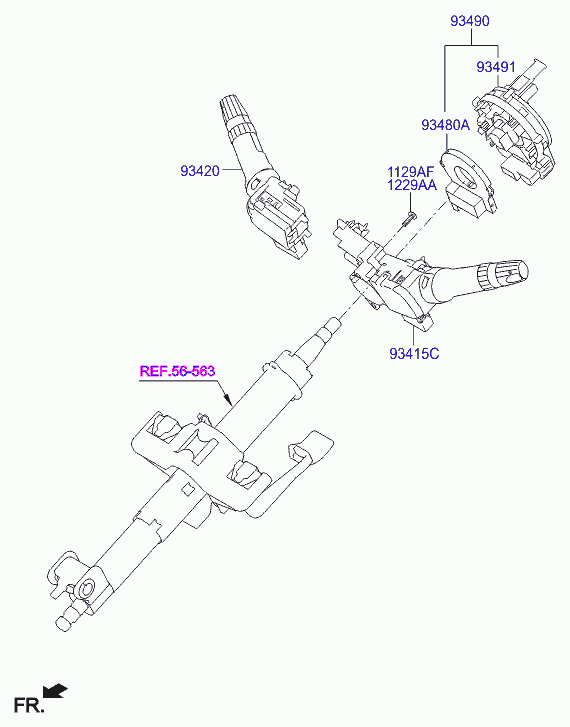 93490
93491
93480A
93420
1129AF
1229AA
93415C
REF.56-563
FR.