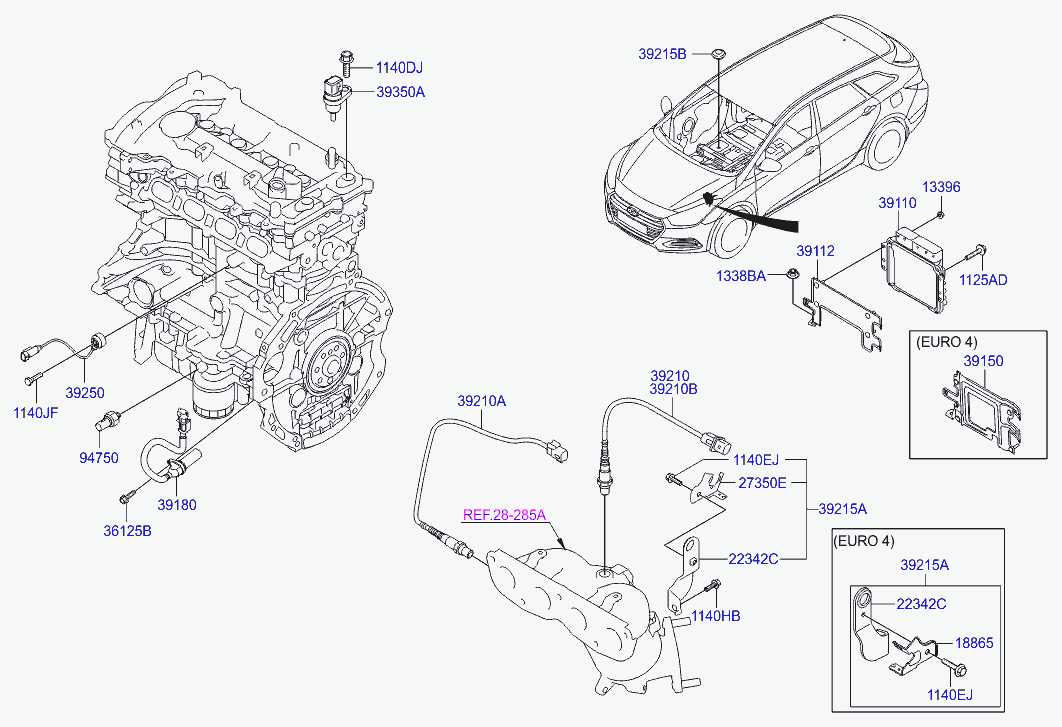 1140DJ
39350A
39215B
13396
39110
39112
1338BA
1125AD
(EURO 4)
39150
39250
1140JF
94750
39180
36125B
39210A
39210
39210B
1140EJ
27350E
39215A
REF.28-285A
22342C
1140HB
(EURO 4)
39215A
22342C
18865
1140EJ