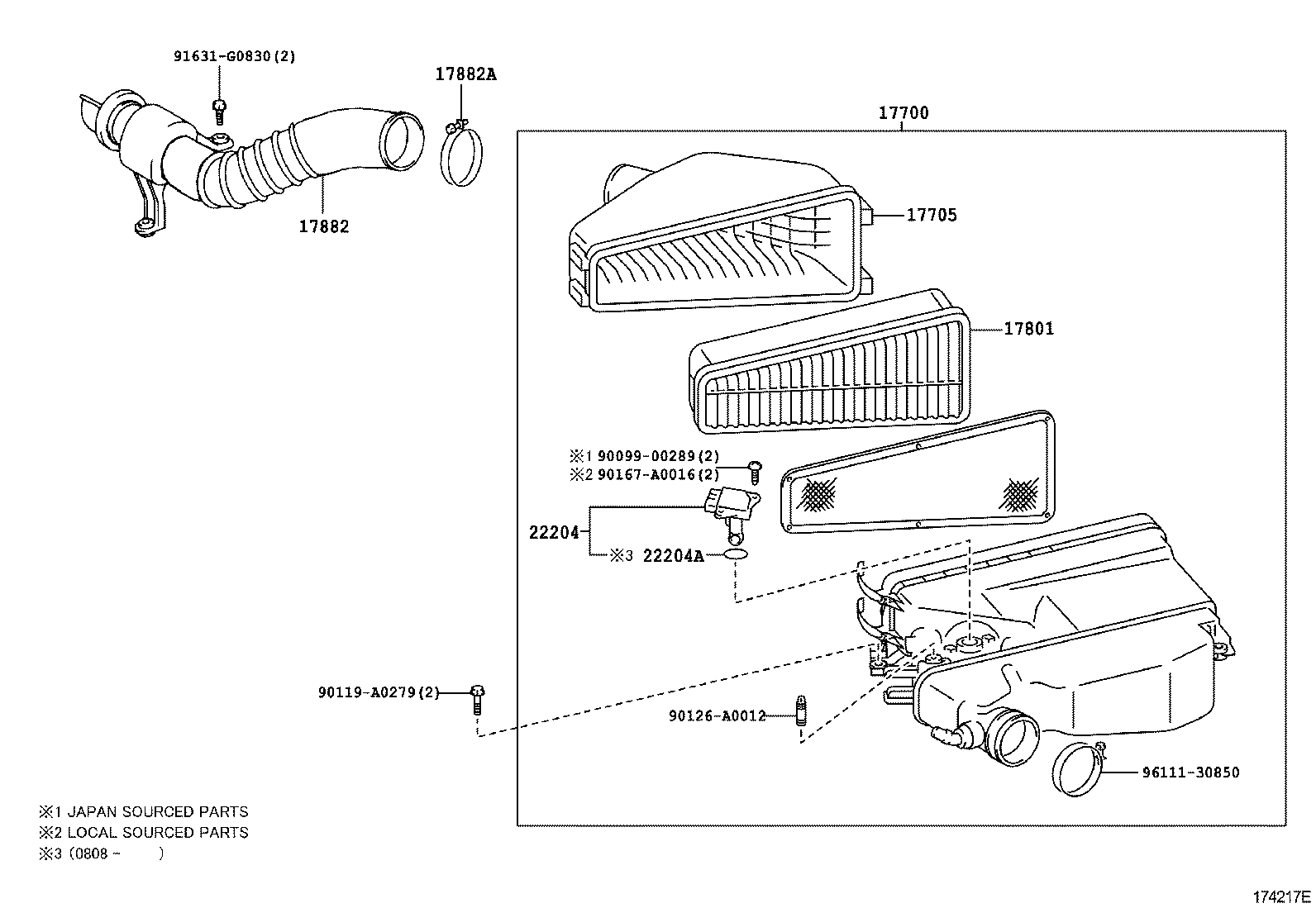 91631-G0830(2)

17882A

17882

17700

17705

17801

※1 90099-00289(2)
※2 90167-A0016(2)

22204

※3 22204A

90119-A0279(2)

90126-A0012

96111-30850

※1 JAPAN SOURCED PARTS
※2 LOCAL SOURCED PARTS
※3 (0808 ~ )

174217E