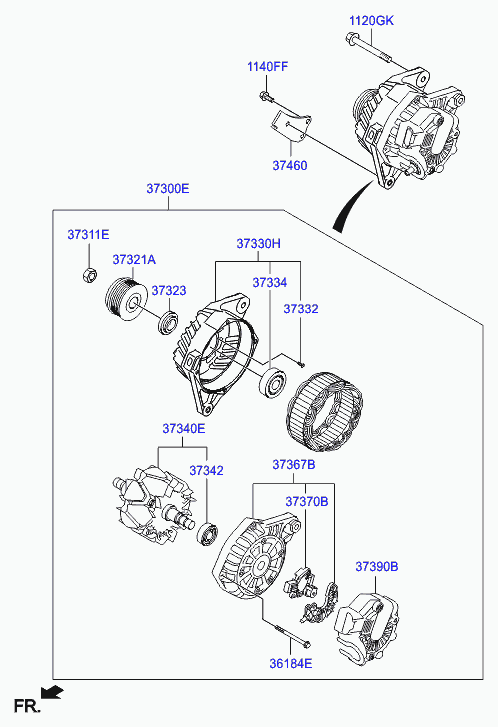 1120GK
1140FF
37460
37300E
37311E
37321A
37323
37330H
37334
37332
37340E
37342
37367B
37370B
37390B
36184E
FR.