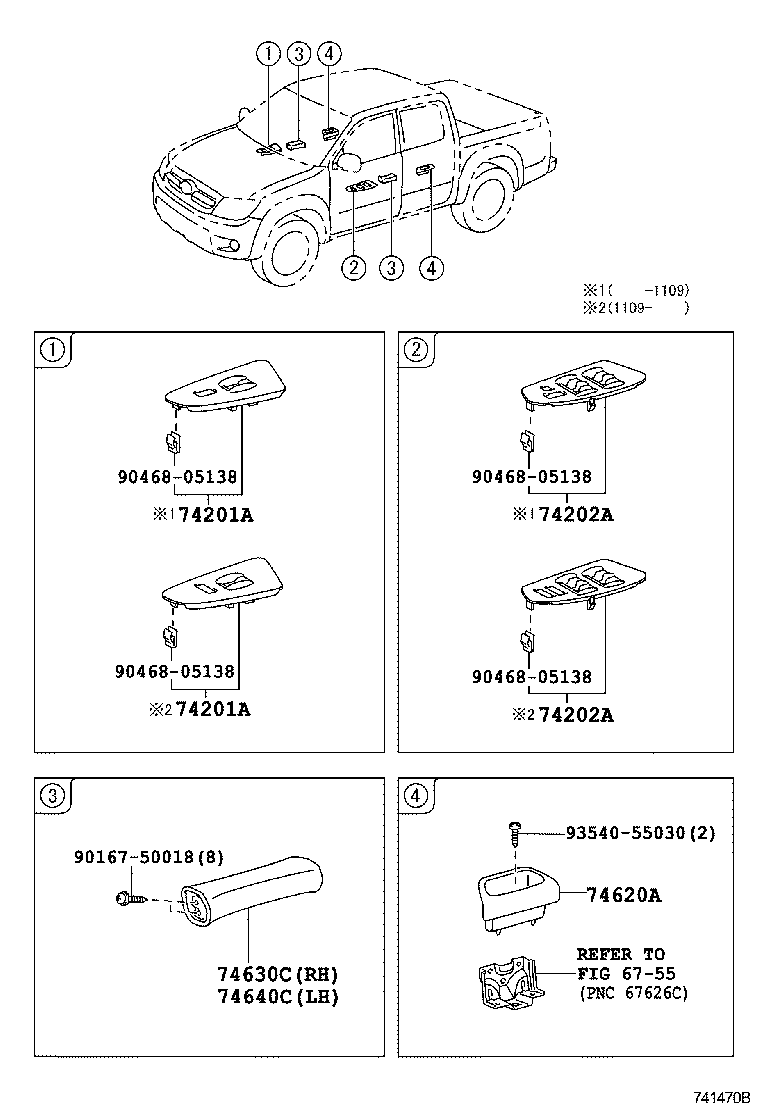 1 3 4

2 3 4

※1(　　-1109)
※2(1109-　　)

1

90468-05138
※1 74201A

90468-05138
※2 74201A

2

90468-05138
※1 74202A

90468-05138
※2 74202A

3

90167-50018(8)

74630C(RH)
74640C(LH)

4

93540-55030(2)

74620A

REFER TO
FIG 67-55
(PNC 67626C)

741470B