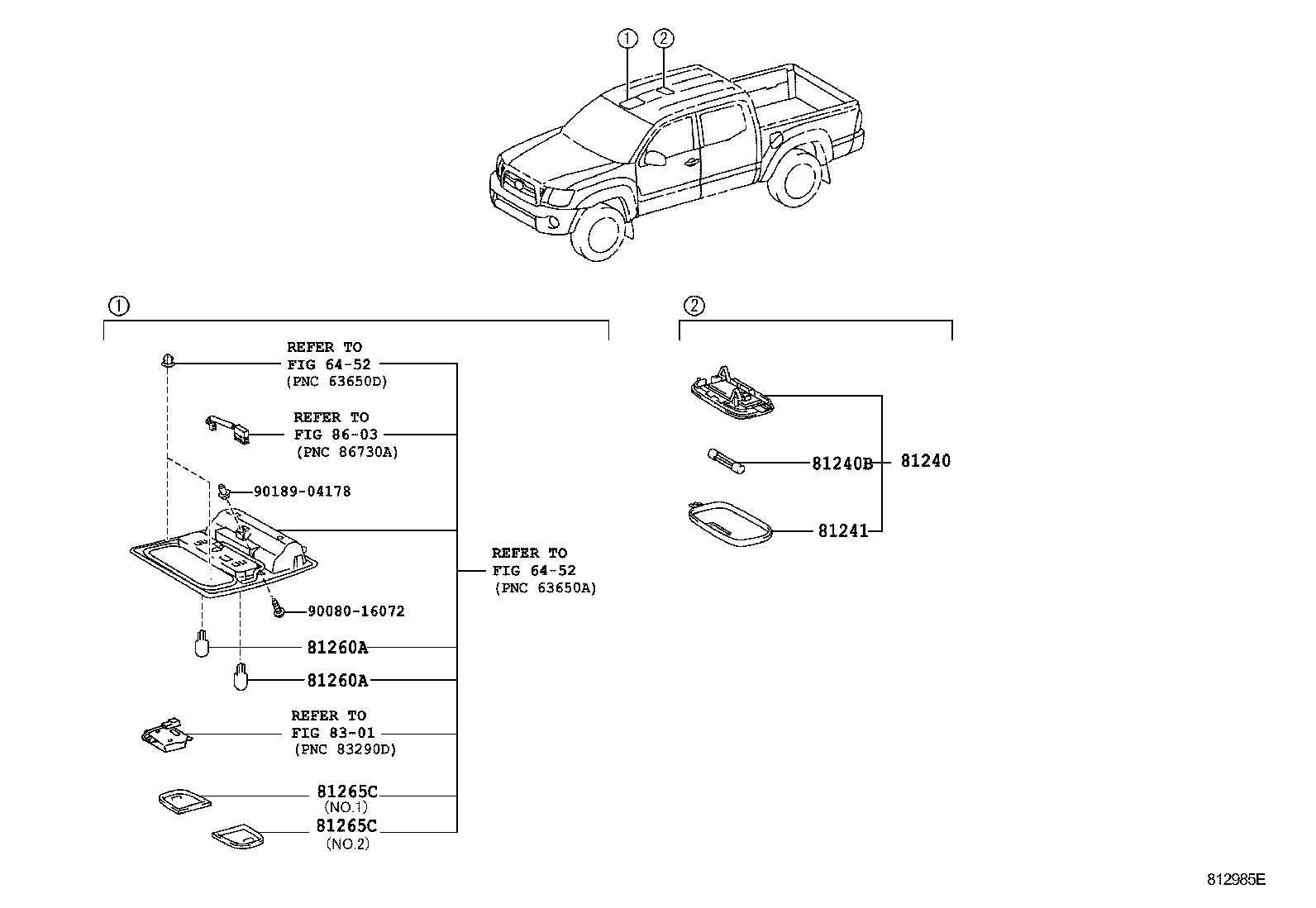 ①
②

①

REFER TO
FIG 64-52
(PNC 63650D)

REFER TO
FIG 86-03
(PNC 86730A)

90189-04178

REFER TO
FIG 64-52
(PNC 63650A)

90080-16072

81260A

81260A

REFER TO
FIG 83-01
(PNC 83290D)

81265C
(NO.1)

81265C
(NO.2)

②

81240B

81240

81241

812985E