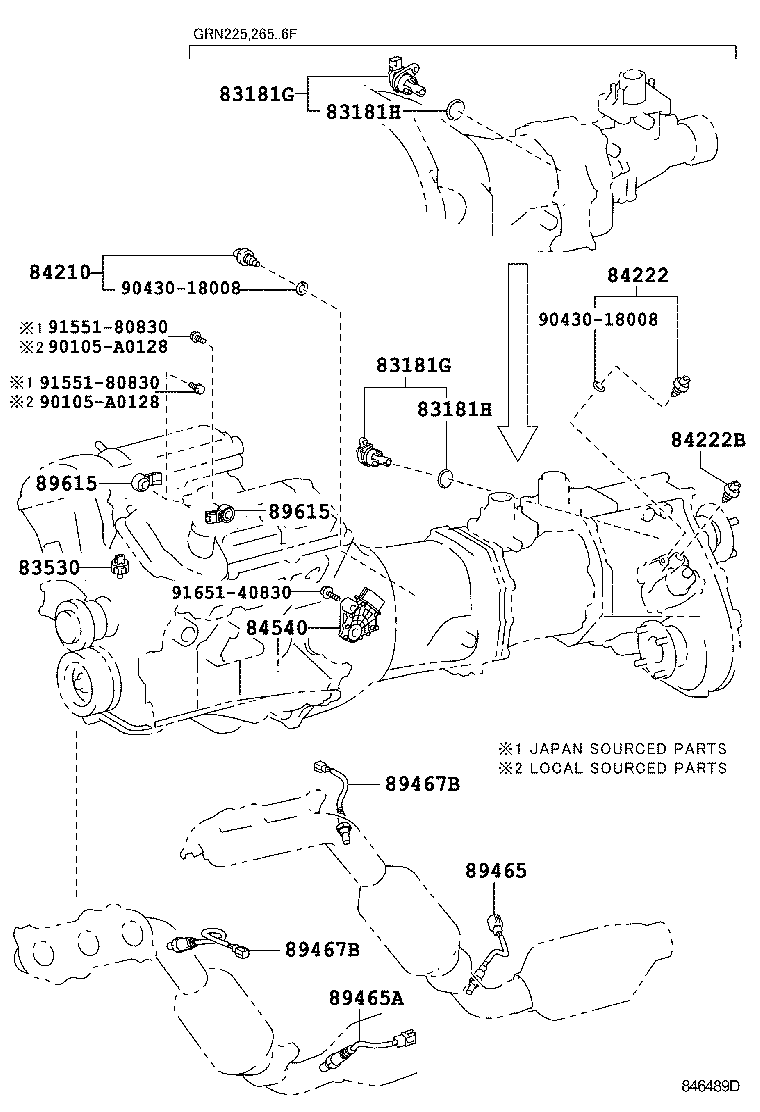 GRN225,265..6F

83181G
83181H

84210
90430-18008

84222
90430-18008

※1 91551-80830
※2 90105-A0128
※1 91551-80830
※2 90105-A0128

83181G
83181H

84222B

89615
89615

83530

91651-40830
84540

※1 JAPAN SOURCED PARTS
※2 LOCAL SOURCED PARTS

89467B

89465

89467B

89465A

846489D