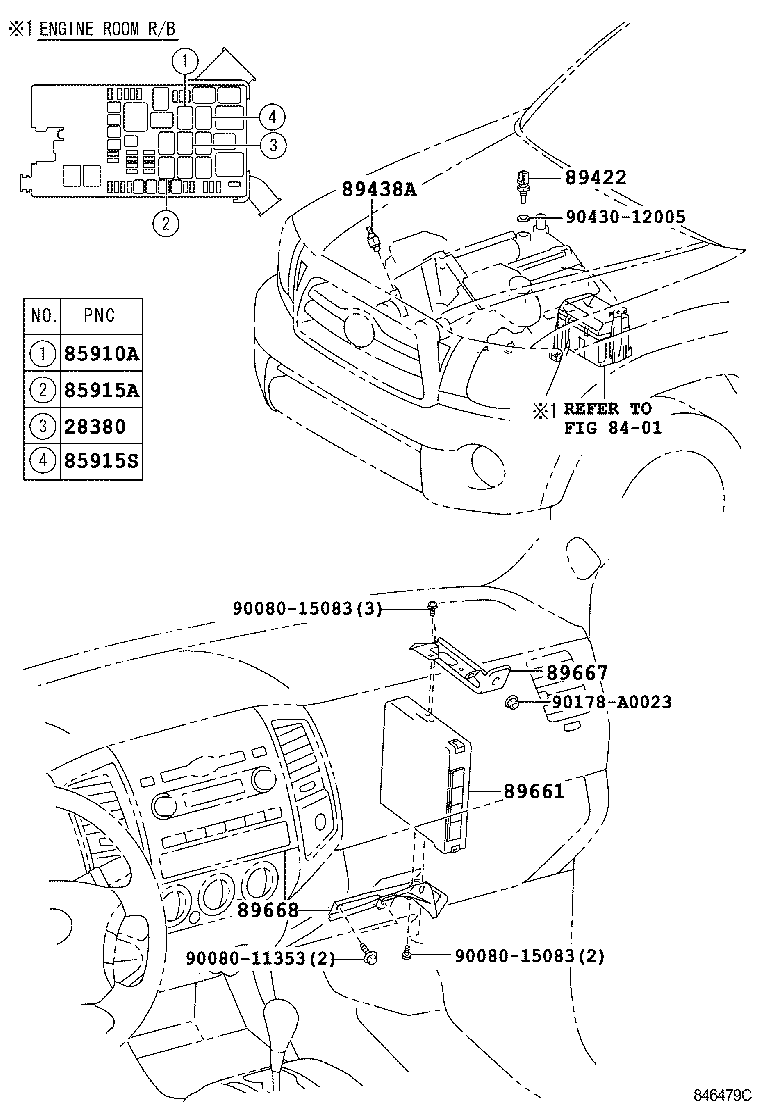 ※1 ENGINE ROOM R/B

1
4
3
2

| NO. | PNC |
|---|---|
| 1 | 85910A |
| 2 | 85915A |
| 3 | 28380 |
| 4 | 85915S |

89438A
89422
90430-12005
※1 REFER TO FIG 84-01

90080-15083(3)
89667
90178-A0023
89661
89668
90080-11353(2)
90080-15083(2)

846479C