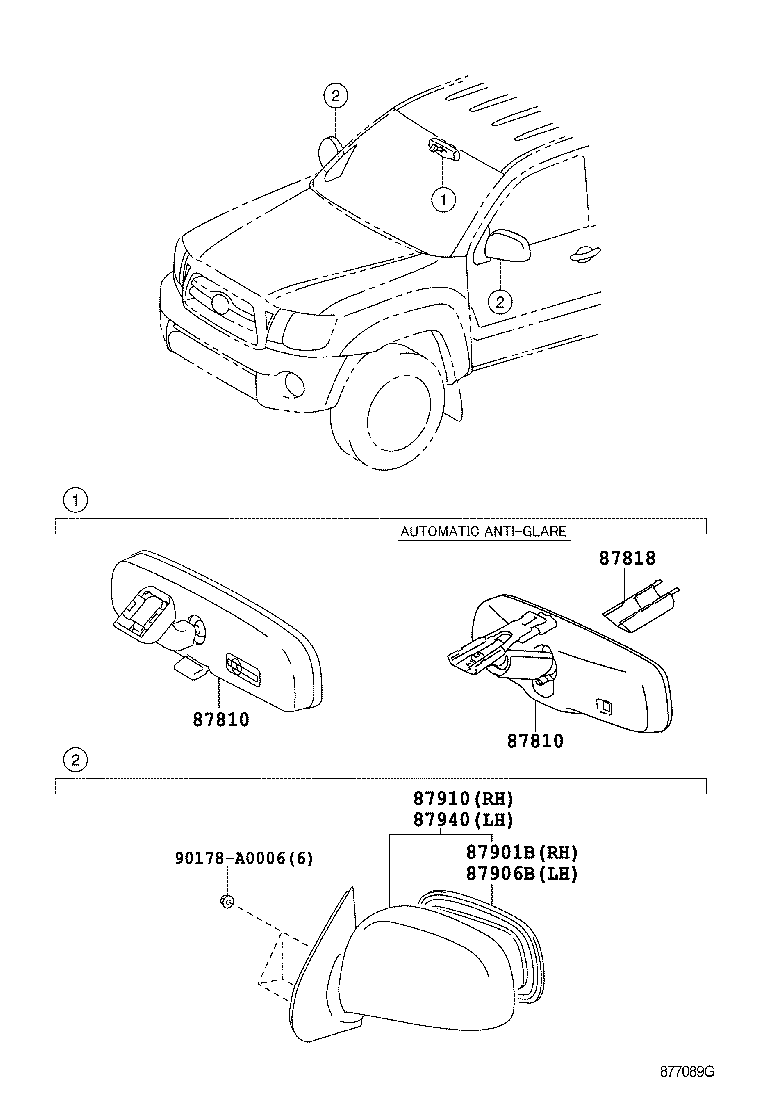 2
1
2

1
AUTOMATIC ANTI-GLARE
87818
87810
87810

2
87910(RH)
87940(LH)
87901B(RH)
87906B(LH)
90178-A0006(6)

877089G