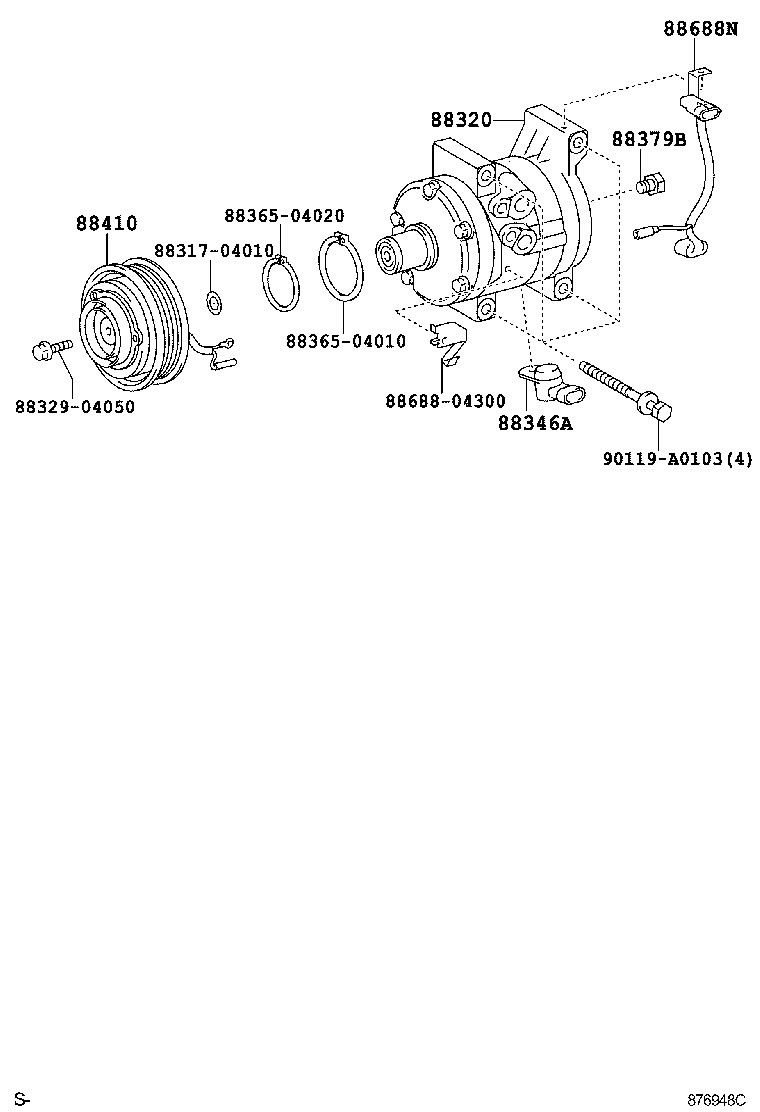 88688N
88320
88379B
88410
88365-04020
88317-04010
88365-04010
88329-04050
88688-04300
88346A
90119-A0103(4)
S-
876948C