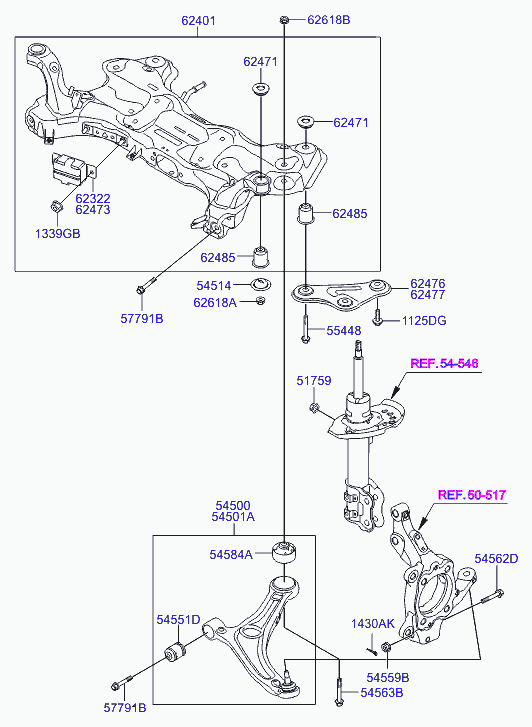 62401
62618B
62471
62471
62322
62473
1339GB
62485
62485
54514
62618A
57791B
62476
62477
1125DG
55448
REF.54-546
51759
REF.50-517
54500
54501A
54584A
54562D
54551D
1430AK
54559B
54563B
57791B