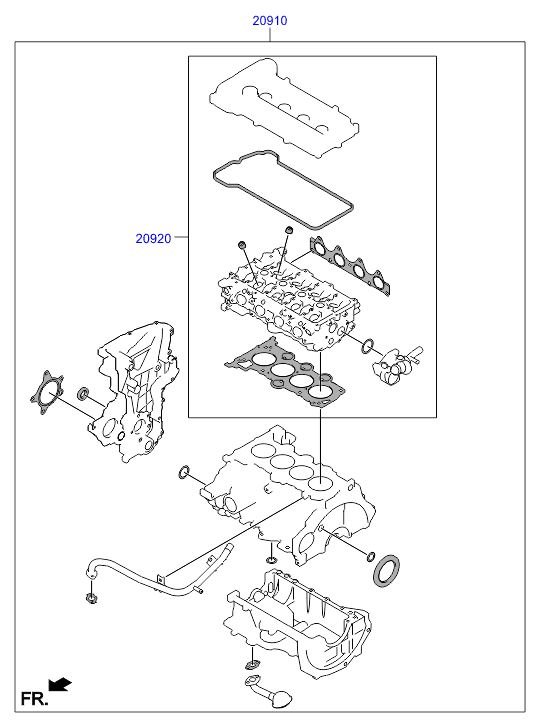 20910

20920

FR.