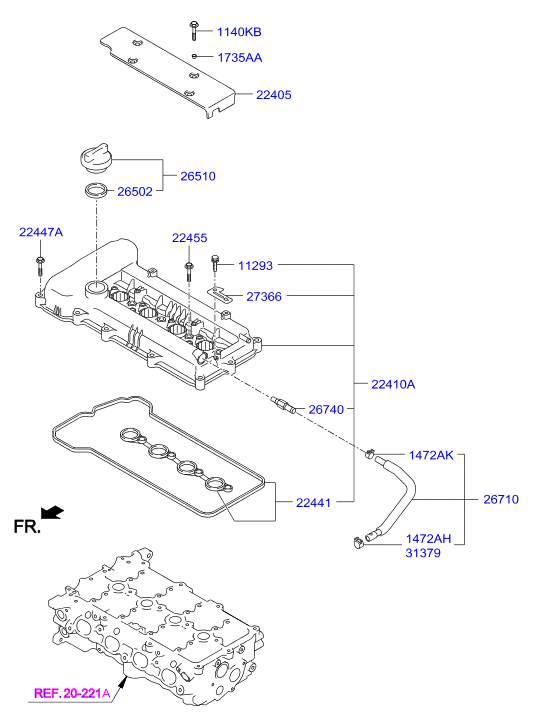 1140KB
1735AA
22405
26510
26502
22447A
22455
11293
27366
22410A
26740
1472AK
26710
22441
1472AH
31379
FR.
REF. 20-221A