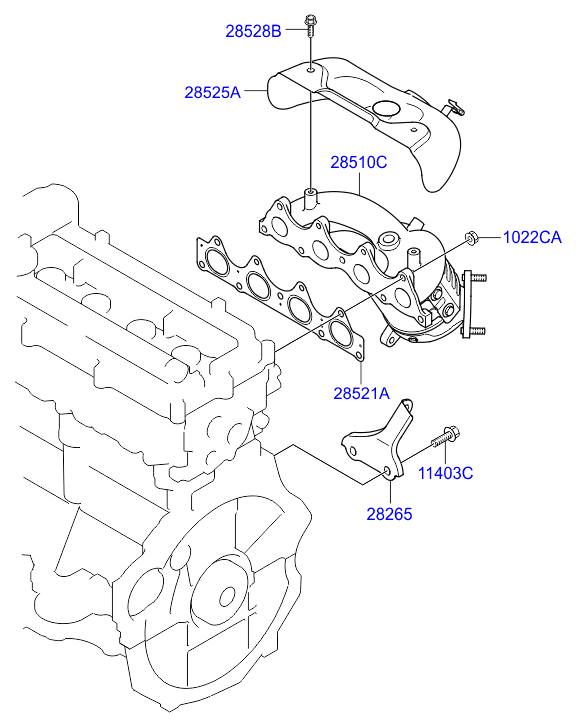 28528B

28525A

28510C

1022CA

28521A

11403C

28265