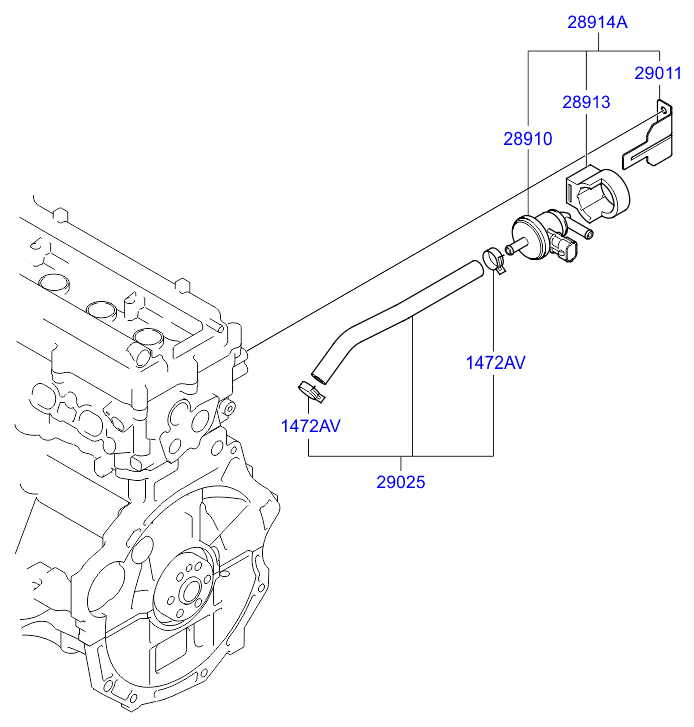 28914A
29011
28913
28910
1472AV
1472AV
29025