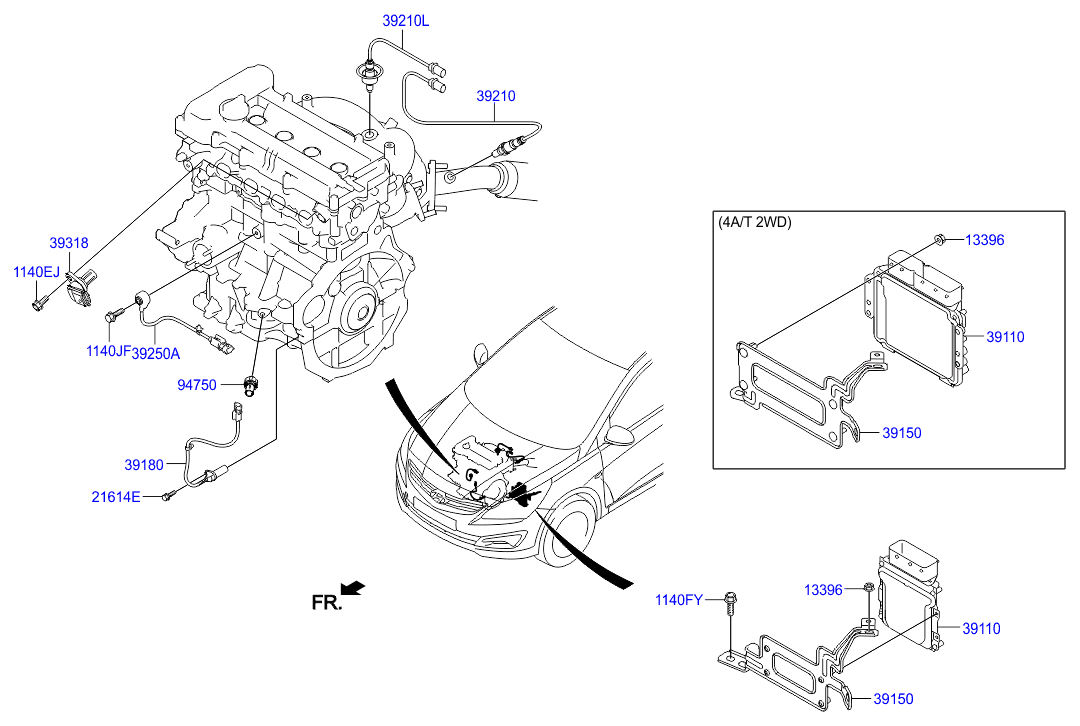 39210L
39210
39318
1140EJ
1140JF
39250A
94750
39180
21614E
FR.
(4A/T 2WD)
13396
39110
39150
1140FY
13396
39110
39150