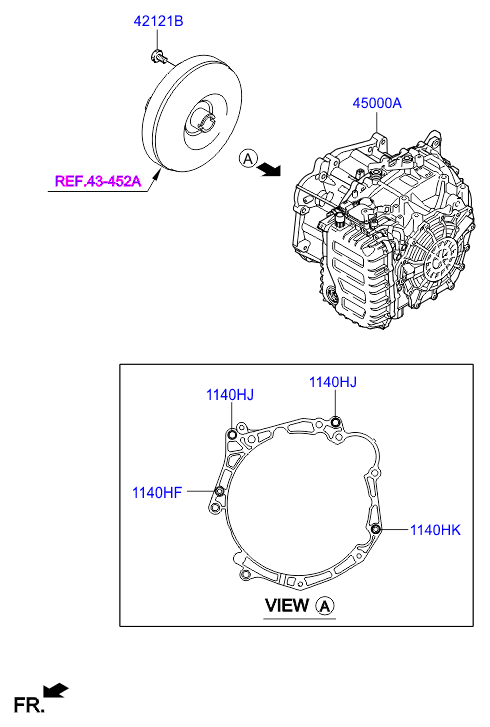 42121B

45000A

A

REF.43-452A

1140HJ

1140HJ

1140HF

1140HK

VIEW A

FR.