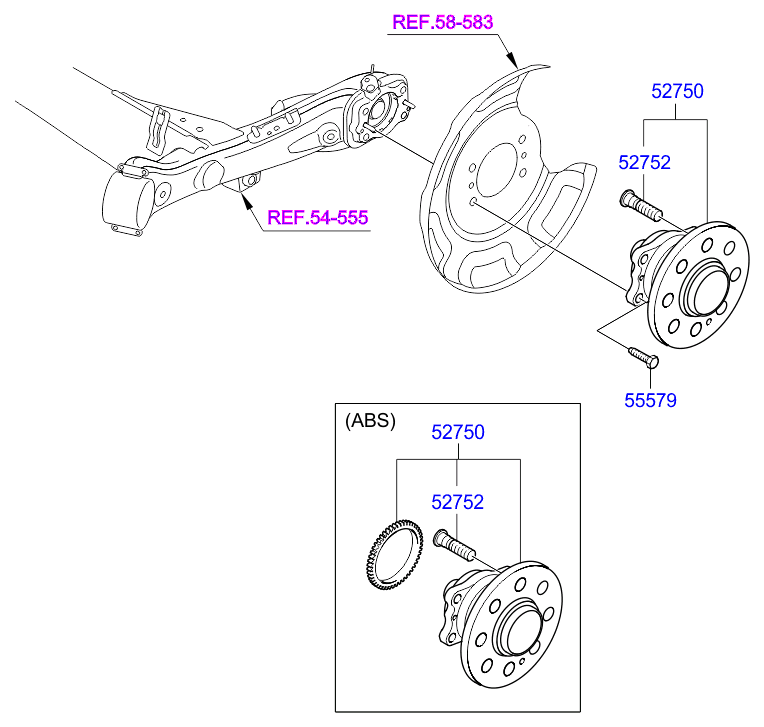 REF.58-583

52750

52752

REF.54-555

55579

(ABS)

52750

52752