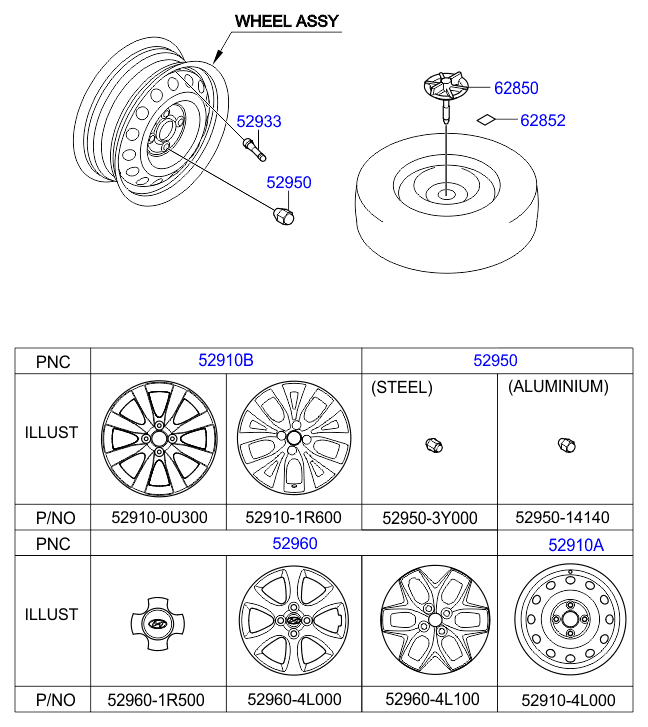 WHEEL ASSY

52933

52950

62850

62852

| PNC | 52910B | | 52950 | |
|---|---|---|---|---|
| ILLUST | | | (STEEL) | (ALUMINIUM) |
| P/NO | 52910-0U300 | 52910-1R600 | 52950-3Y000 | 52950-14140 |
| PNC | 52960 | | | 52910A |
| ILLUST | | | | |
| P/NO | 52960-1R500 | 52960-4L000 | 52960-4L100 | 52910-4L000 |