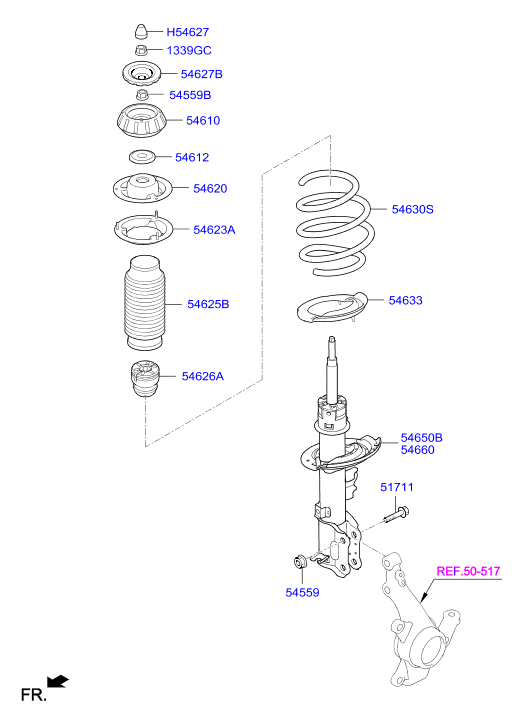 H54627
1339GC
54627B
54559B
54610
54612
54620
54623A
54625B
54626A
54630S
54633
54650B
54660
51711
54559
REF.50-517
FR.