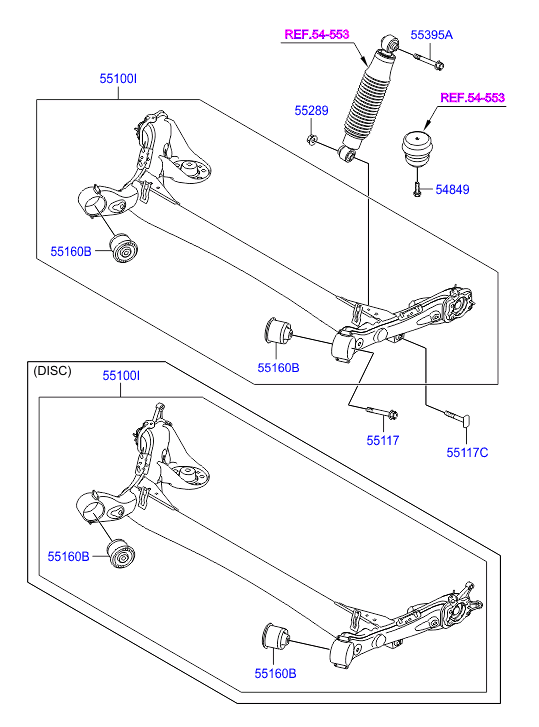 REF.54-553
55395A
55100I
REF.54-553
55289
54849
55160B
55160B
55117
55117C
(DISC)
55100I
55160B
55160B