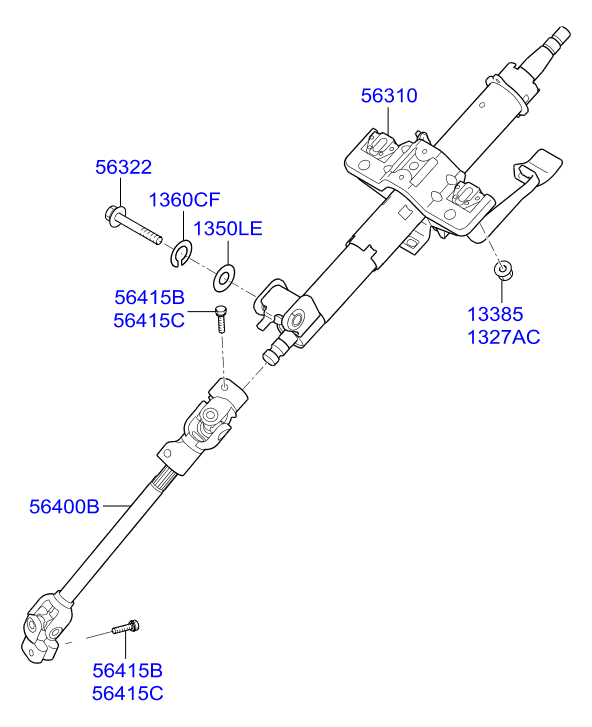 56310

56322

1360CF

1350LE

56415B
56415C

13385
1327AC

56400B

56415B
56415C