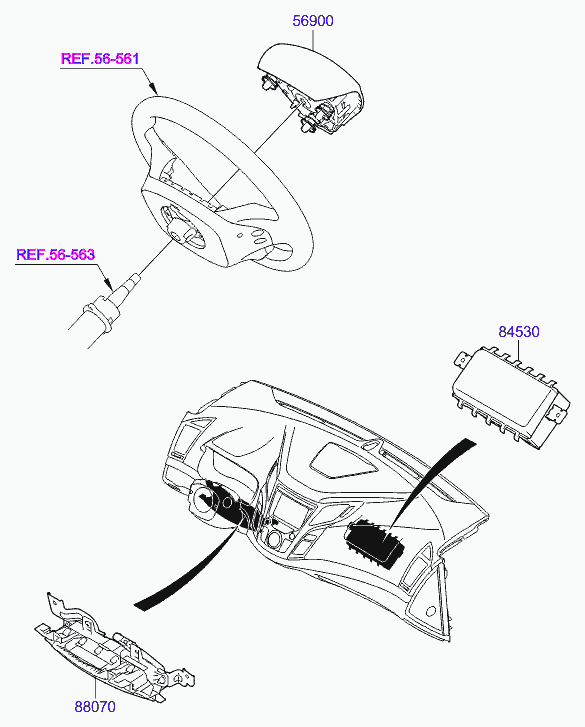 56900

REF.56-561

REF.56-563

84530

88070