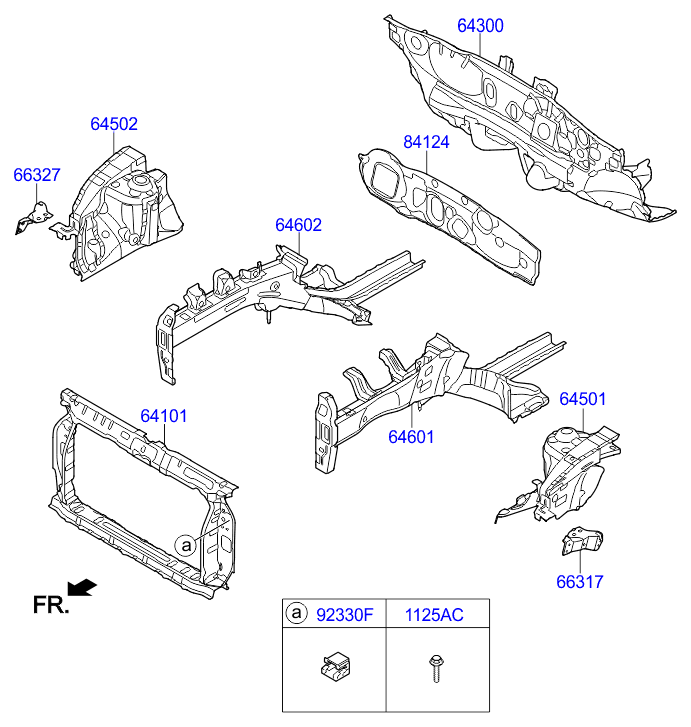 64300

64502

84124

66327

64602

64101

64601

64501

a

66317

FR.

| a 92330F | 1125AC |
|---|---|
| | |