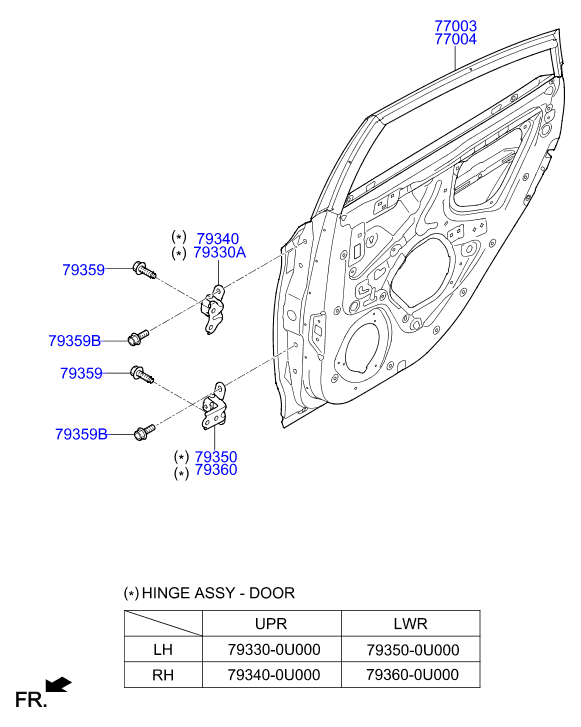 77003
77004

(*) 79340
(*) 79330A

79359

79359B

79359

79359B

(*) 79350
(*) 79360

(*) HINGE ASSY - DOOR

| | UPR | LWR |
|---|---|---|
| LH | 79330-0U000 | 79350-0U000 |
| RH | 79340-0U000 | 79360-0U000 |

FR.