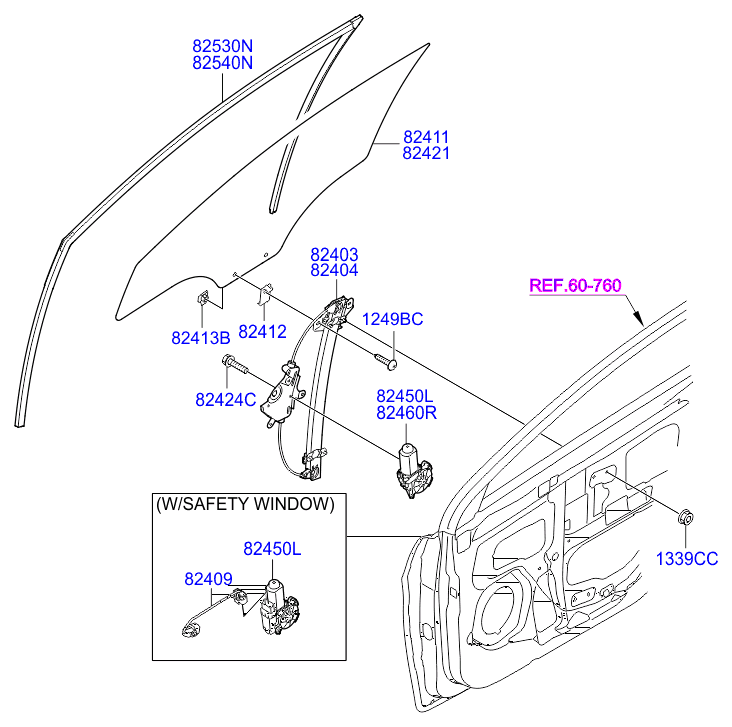 82530N
82540N

82411
82421

82403
82404

REF.60-760

82413B

82412

1249BC

82424C

82450L
82460R

(W/SAFETY WINDOW)

82450L

82409

1339CC