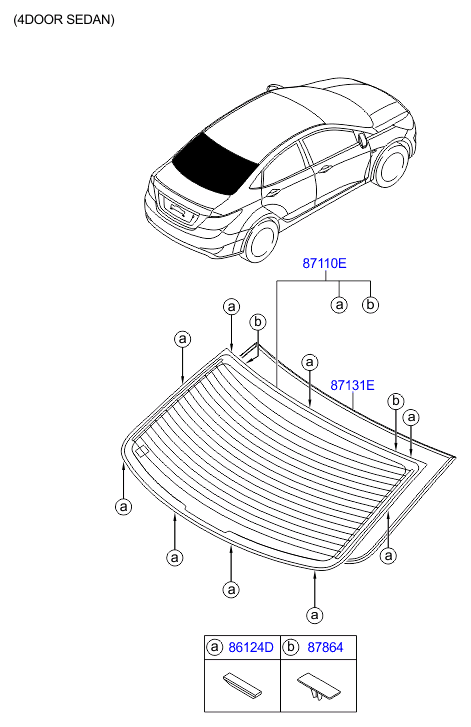 (4DOOR SEDAN)

87110E

a b

a

b

a

a

87131E

b

a

a

a

a

a

a

| a 86124D | b 87864 |
|---|---|
| | |