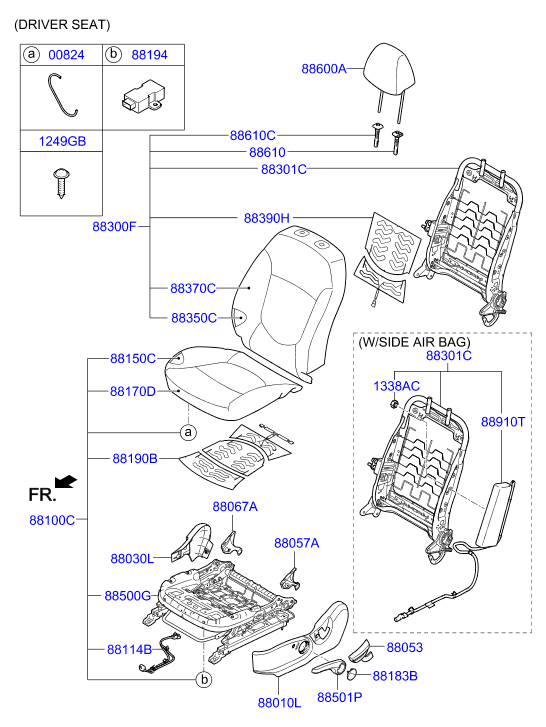 (DRIVER SEAT)

| a 00824 | b 88194 |
|---|---|
| 1249GB | |

88600A
88610C
88610
88301C
88300F
88390H
88370C
88350C
88150C
88170D
a
88190B
FR.
88100C
88067A
88030L
88057A
88500G
88114B
b
88053
88183B
88010L
88501P

(W/SIDE AIR BAG)
88301C
1338AC
88910T