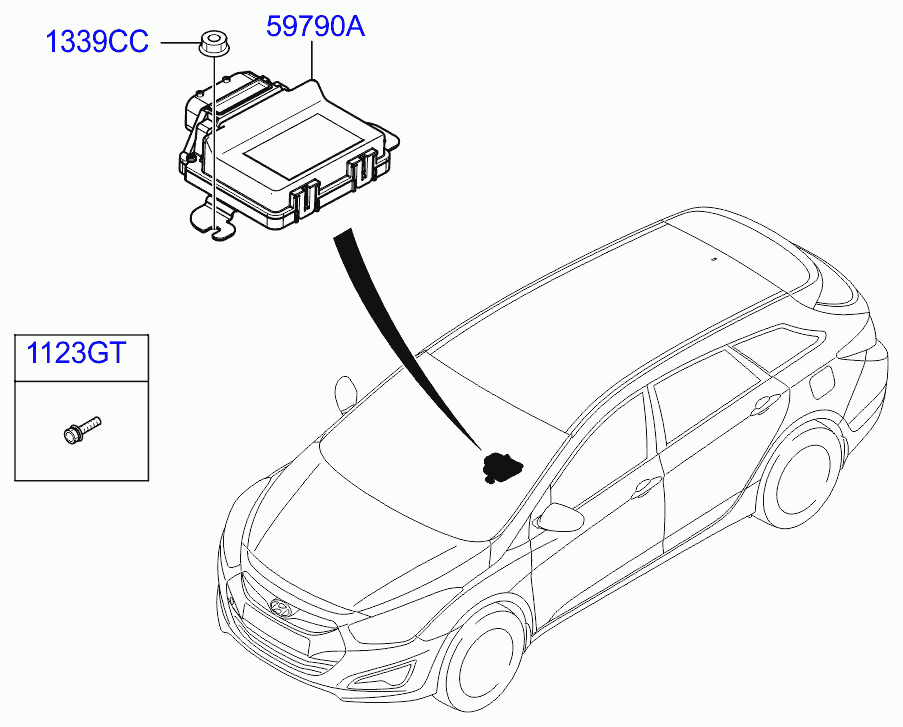 1339CC

59790A

1123GT