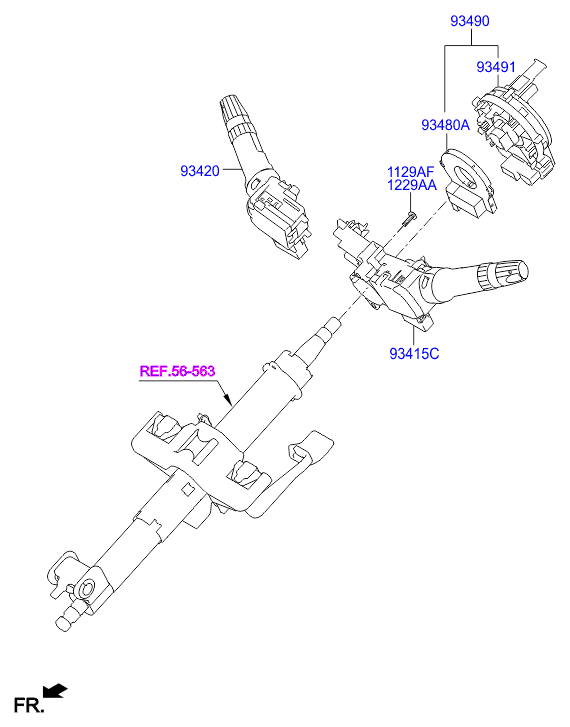 93490
93491
93480A
93420
1129AF
1229AA
93415C
REF.56-563
FR.