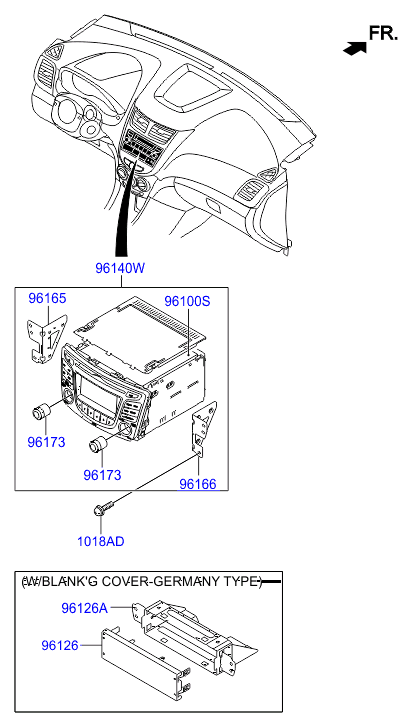 FR.

96140W

96165

96100S

96173

96173

96166

1018AD

(W/BLANK'G COVER-GERMANY TYPE)

96126A

96126