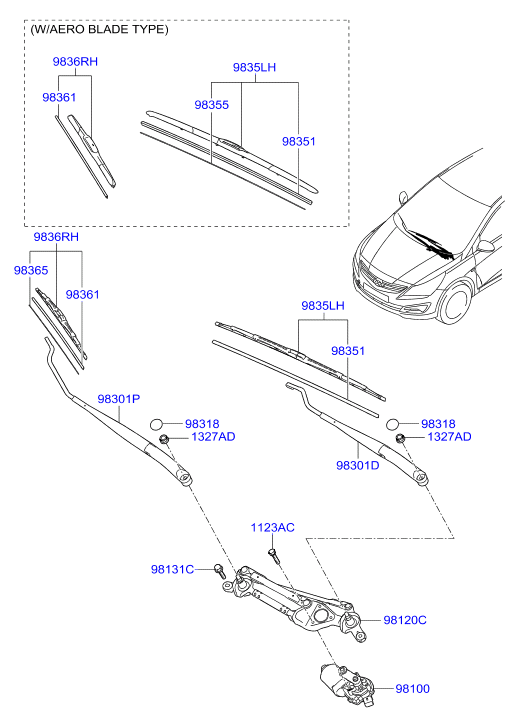 (W/AERO BLADE TYPE)

9836RH

98361

9835LH

98355

98351

9836RH

98365

98361

9835LH

98351

98301P

98318

1327AD

98318

1327AD

98301D

1123AC

98131C

98120C

98100