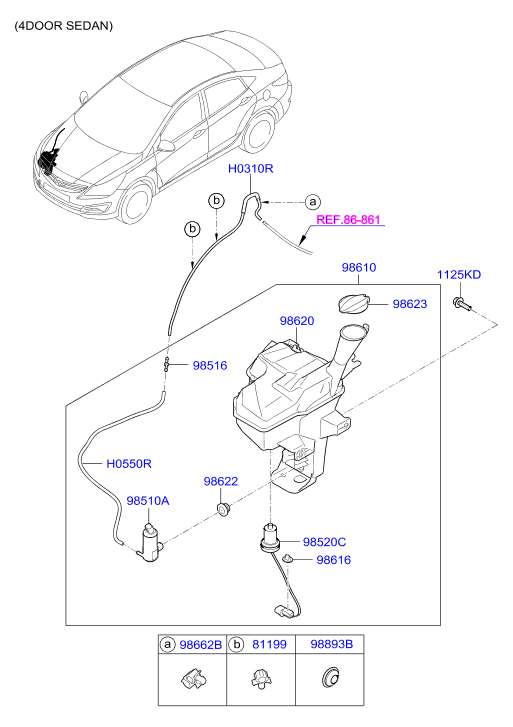 (4DOOR SEDAN)

H0310R

b

a

b

REF.86-861

98610

1125KD

98623

98620

98516

H0550R

98622

98510A

98520C

98616

| a 98662B | b 81199 | 98893B |
|---|---|---|
| | | |