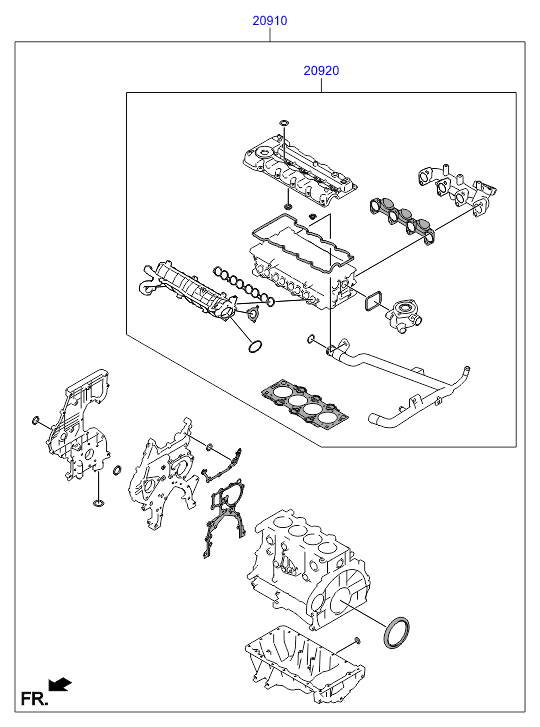 20910

20920

FR.