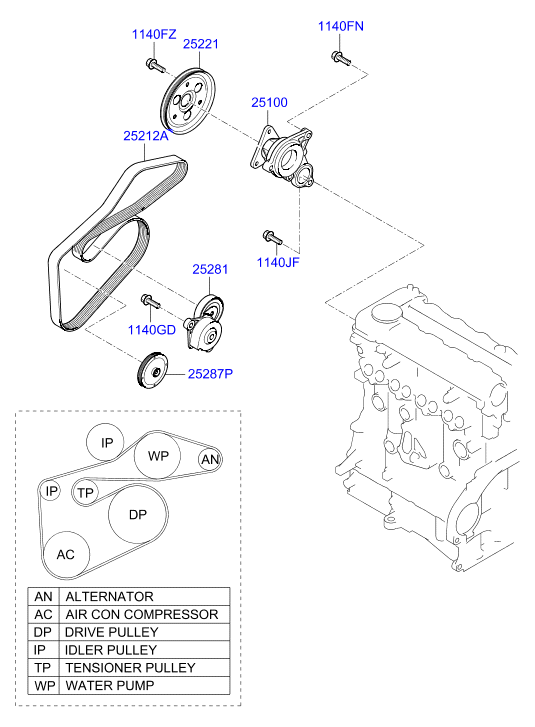 1140FZ
25221
1140FN
25100
25212A
1140JF
25281
1140GD
25287P

IP
WP
AN
IP
TP
DP
AC

| AN | ALTERNATOR |
|---|---|
| AC | AIR CON COMPRESSOR |
| DP | DRIVE PULLEY |
| IP | IDLER PULLEY |
| TP | TENSIONER PULLEY |
| WP | WATER PUMP |