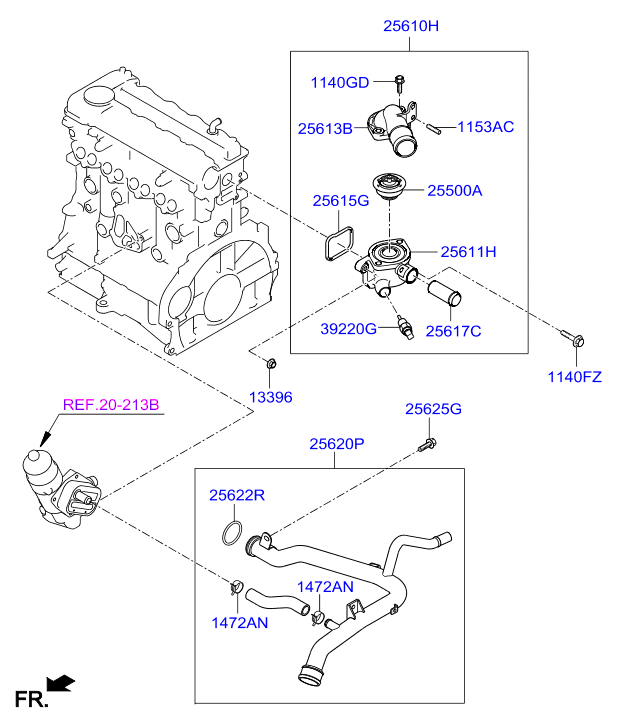 25610H
1140GD
25613B
1153AC
25500A
25615G
25611H
39220G
25617C
1140FZ
13396
REF.20-213B
25625G
25620P
25622R
1472AN
1472AN
FR.