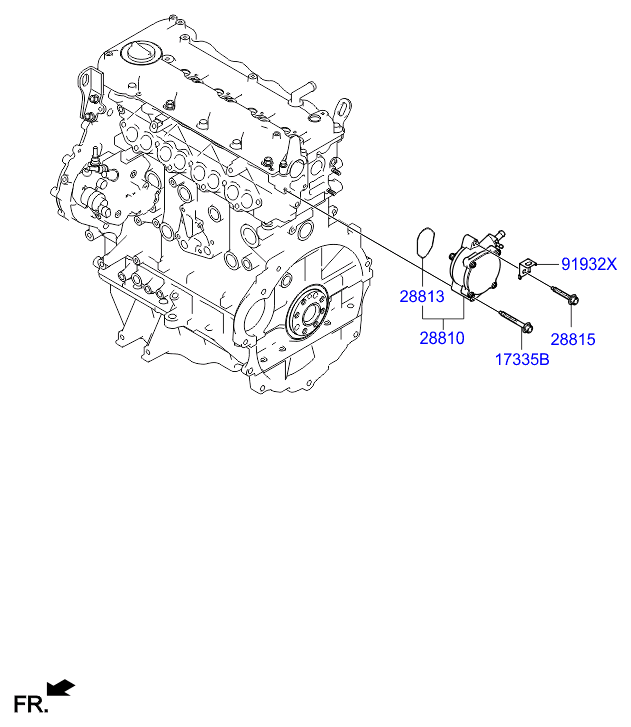 91932X
28813
28810
28815
17335B
FR.