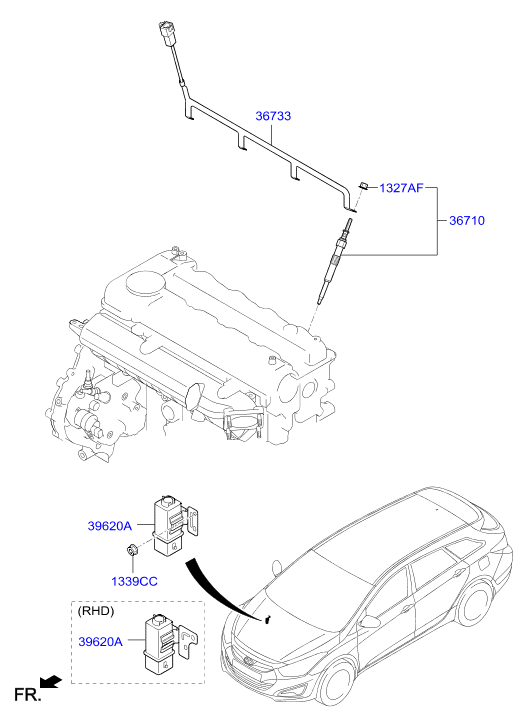 36733

1327AF

36710

39620A

1339CC

(RHD)

39620A

FR.