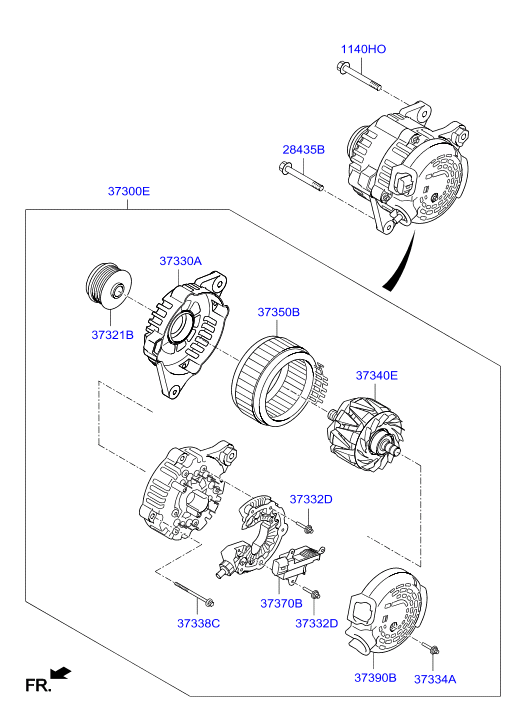 1140HO

28435B

37300E

37330A

37321B

37350B

37340E

37332D

37370B

37332D

37338C

37390B

37334A

FR.