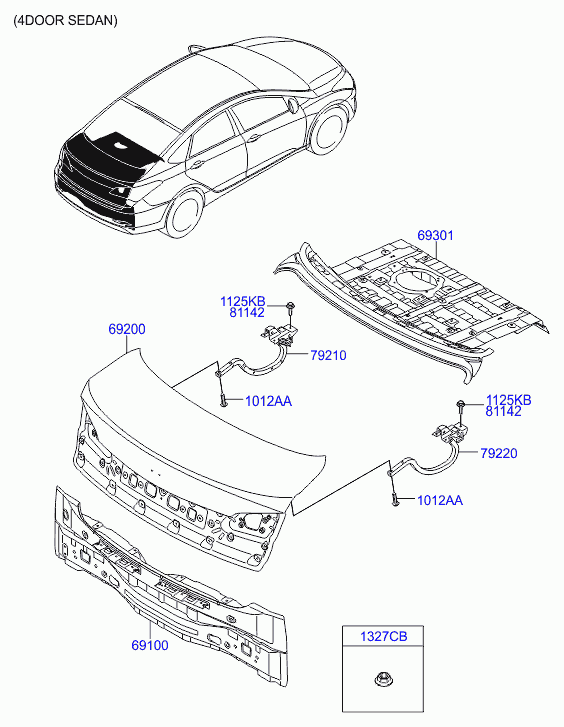 (4DOOR SEDAN)

69301

1125KB
81142

69200

79210

1012AA

1125KB
81142

79220

1012AA

69100

1327CB